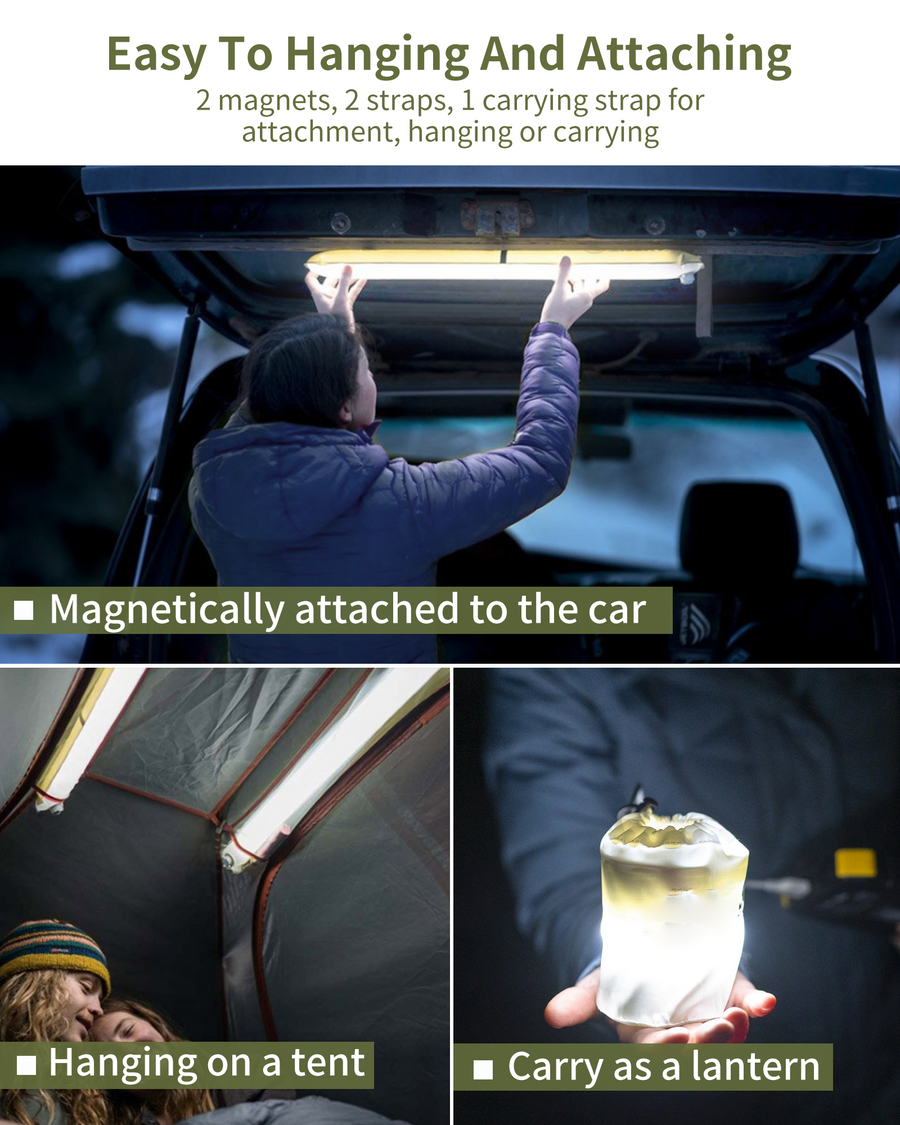 Easy To Hanging And Attaching
2 magnets, 2 straps, 1 carrying strap for attachment, hanging or carrying

■ Magnetically attached to the car

■ Hanging on a tent

■ Carry as a lantern